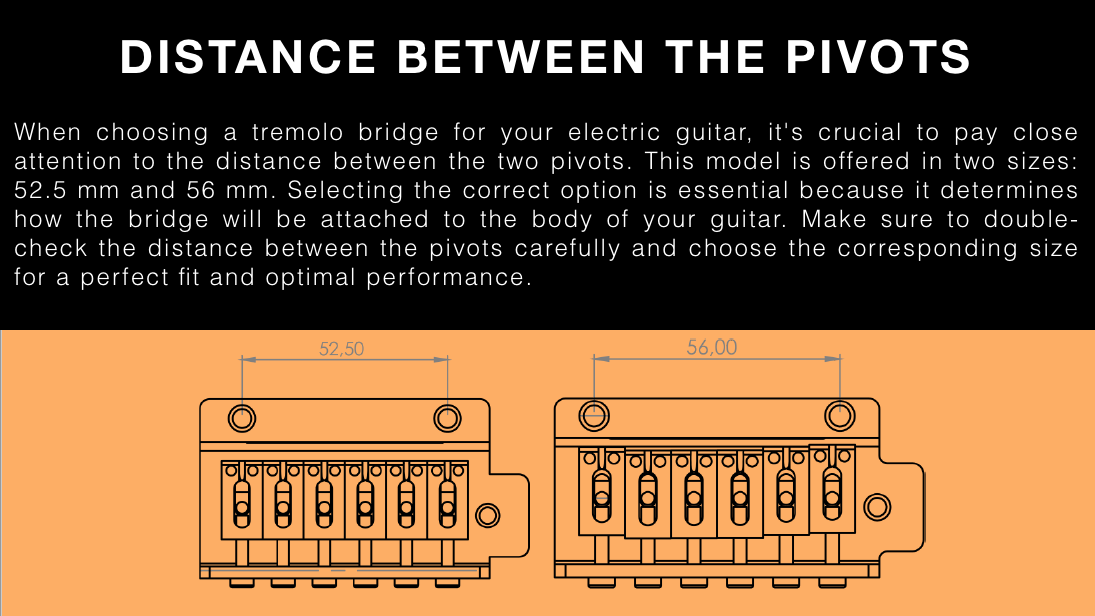 DISTANCE BETWEEN THE PIVOTS

When choosing a tremolo bridge for your electric guitar, it's crucial to pay close attention to the distance between the two pivots. This model is offered in two sizes: 52.5 mm and 56 mm. Selecting the correct option is essential because it determines how the bridge will be attached to the body of your guitar. Make sure to double-check the distance between the pivots carefully and choose the corresponding size for a perfect fit and optimal performance.

52,50

56,00